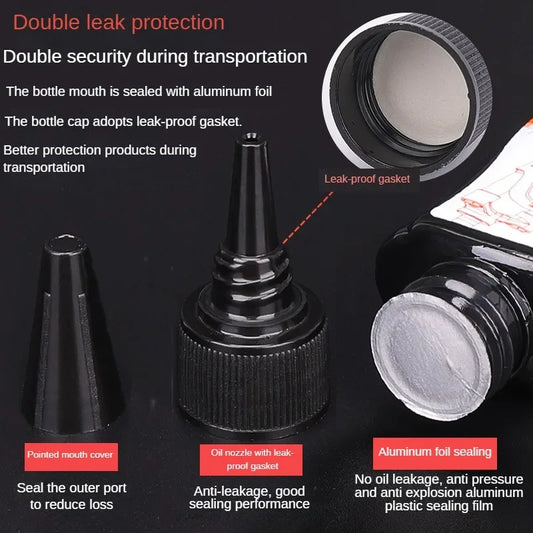 Double leak protection

Double security during transportation

The bottle mouth is sealed with aluminum foil

The bottle cap adopts leak-proof gasket.

Better protection products during transportation

Leak-proof gasket

Pointed mouth cover

Seal the outer port to reduce loss

Oil nozzle with leak-proof gasket

Anti-leakage, good sealing performance

Aluminum foil sealing

No oil leakage, anti pressure and anti explosion aluminum plastic sealing film