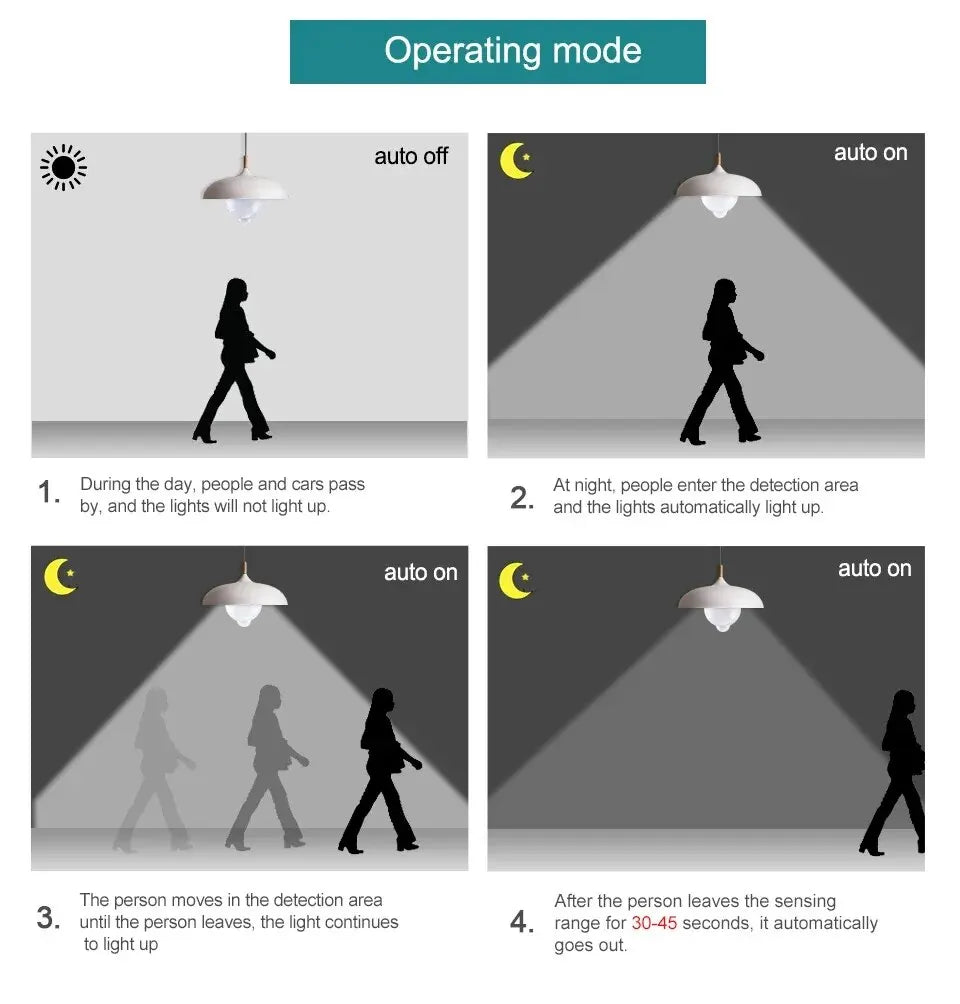 Operating mode

auto off

1. During the day, people and cars pass by, and the lights will not light up.

auto on

2. At night, people enter the detection area and the lights automatically light up.

auto on

3. The person moves in the detection area until the person leaves, the light continues to light up

auto on

4. After the person leaves the sensing range for 30-45 seconds, it automatically goes out.