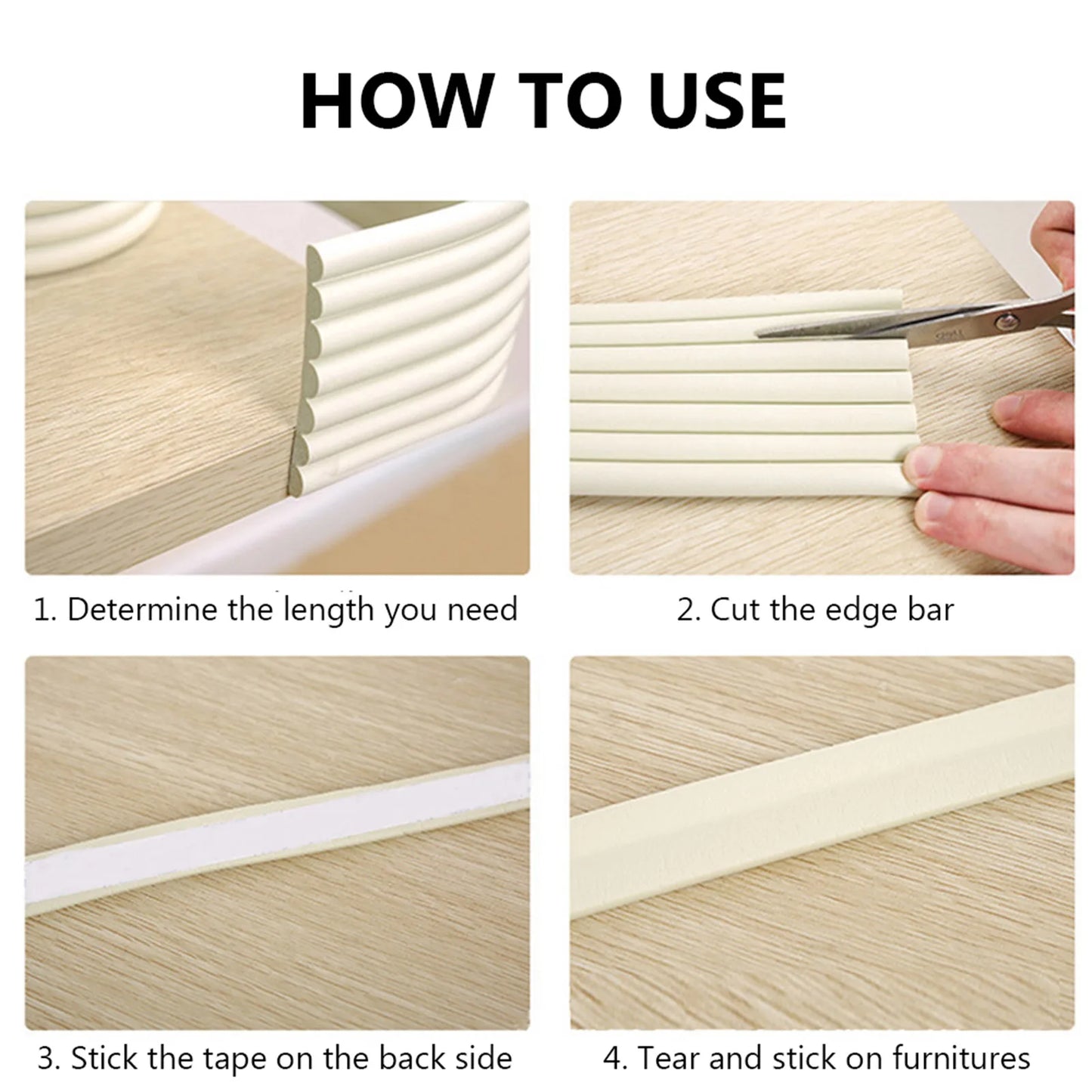 HOW TO USE

1. Determine the length you need

2. Cut the edge bar

3. Stick the tape on the back side

4. Tear and stick on furnitures