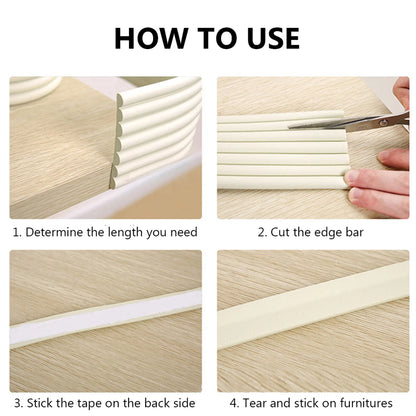 HOW TO USE

1. Determine the length you need

2. Cut the edge bar

3. Stick the tape on the back side

4. Tear and stick on furnitures