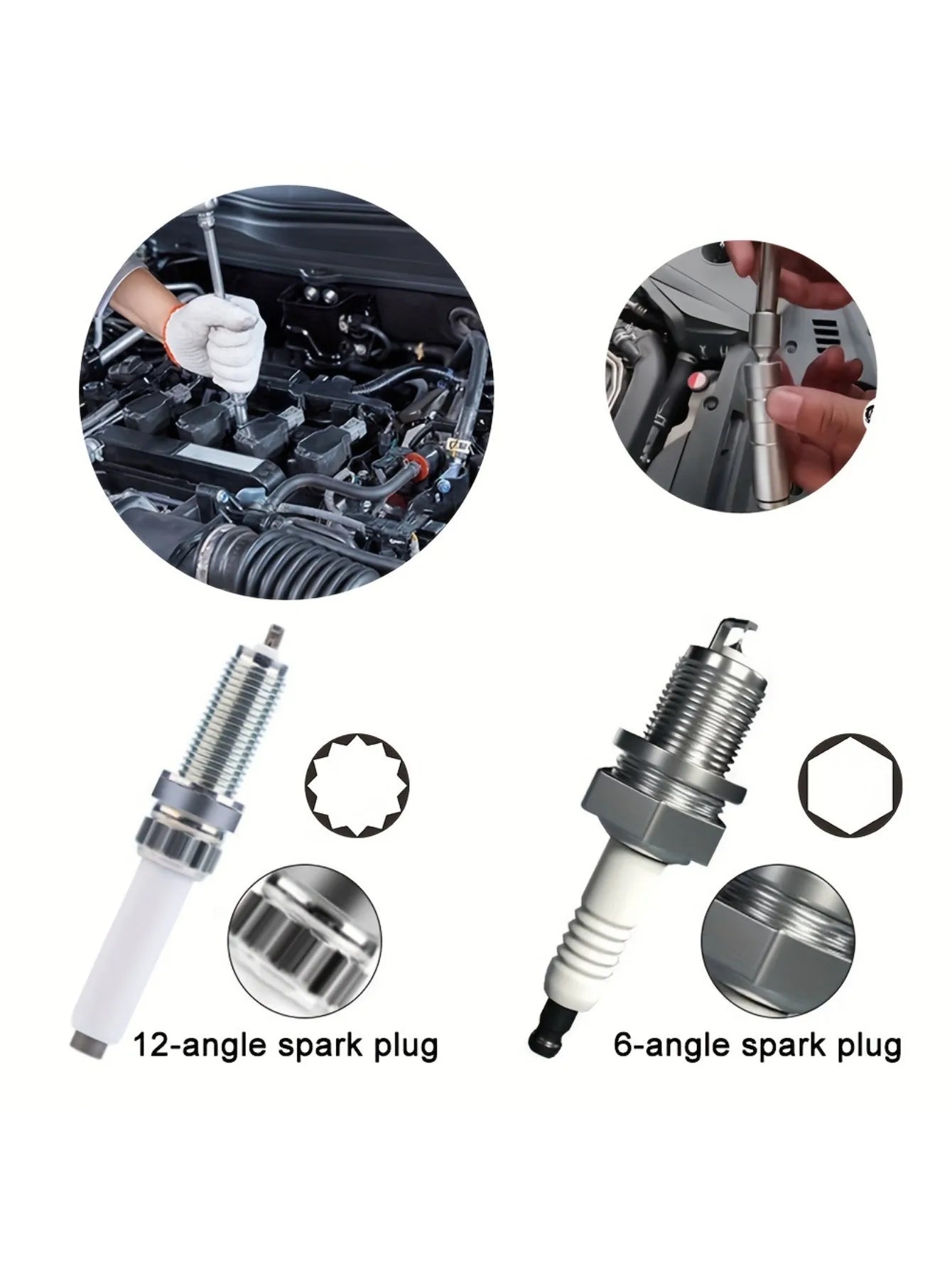 12-angle spark plug

6-angle spark plug