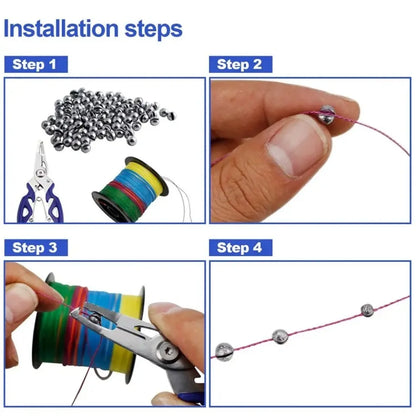 Installation steps

Step 1

Step 2

Step 3

Step 4