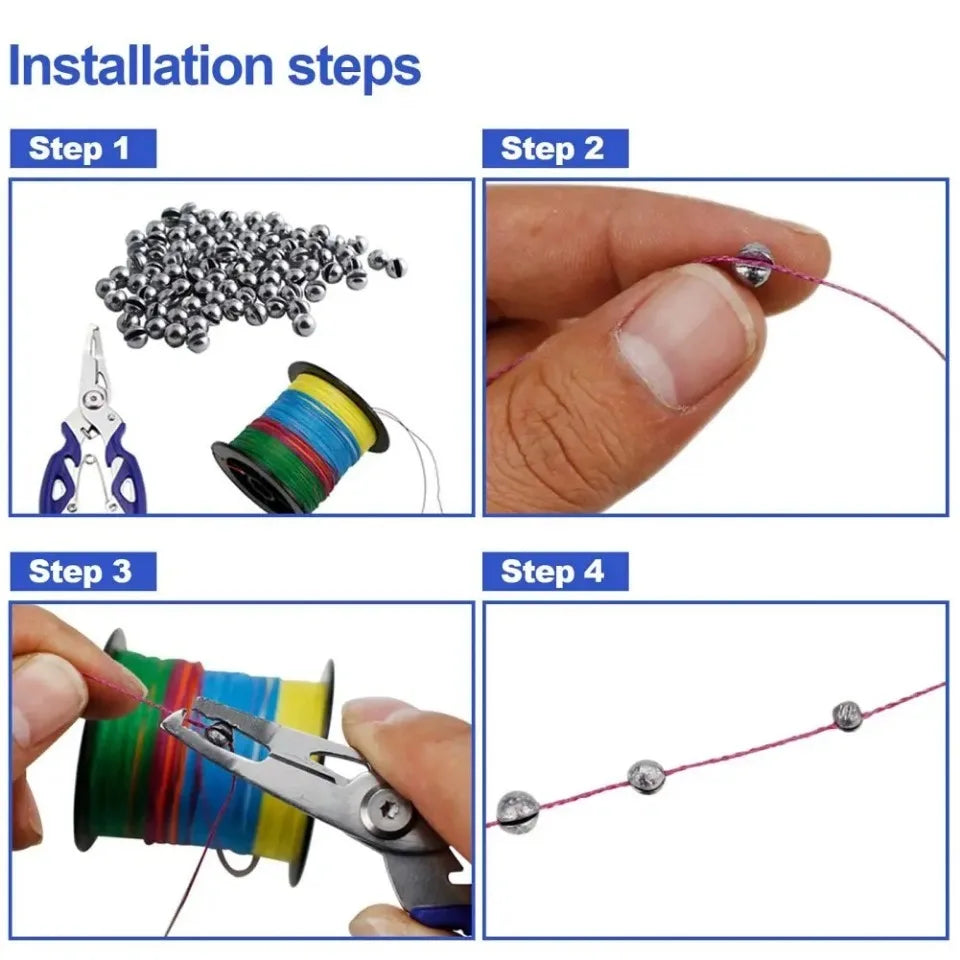 Installation steps

Step 1

Step 2

Step 3

Step 4