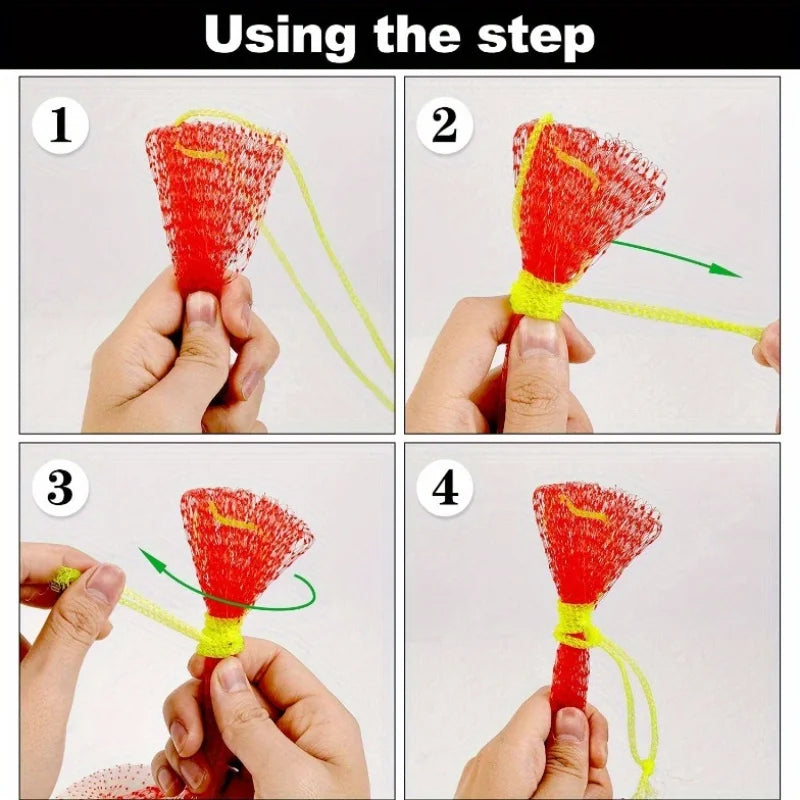 Using the step

1

2

3

4