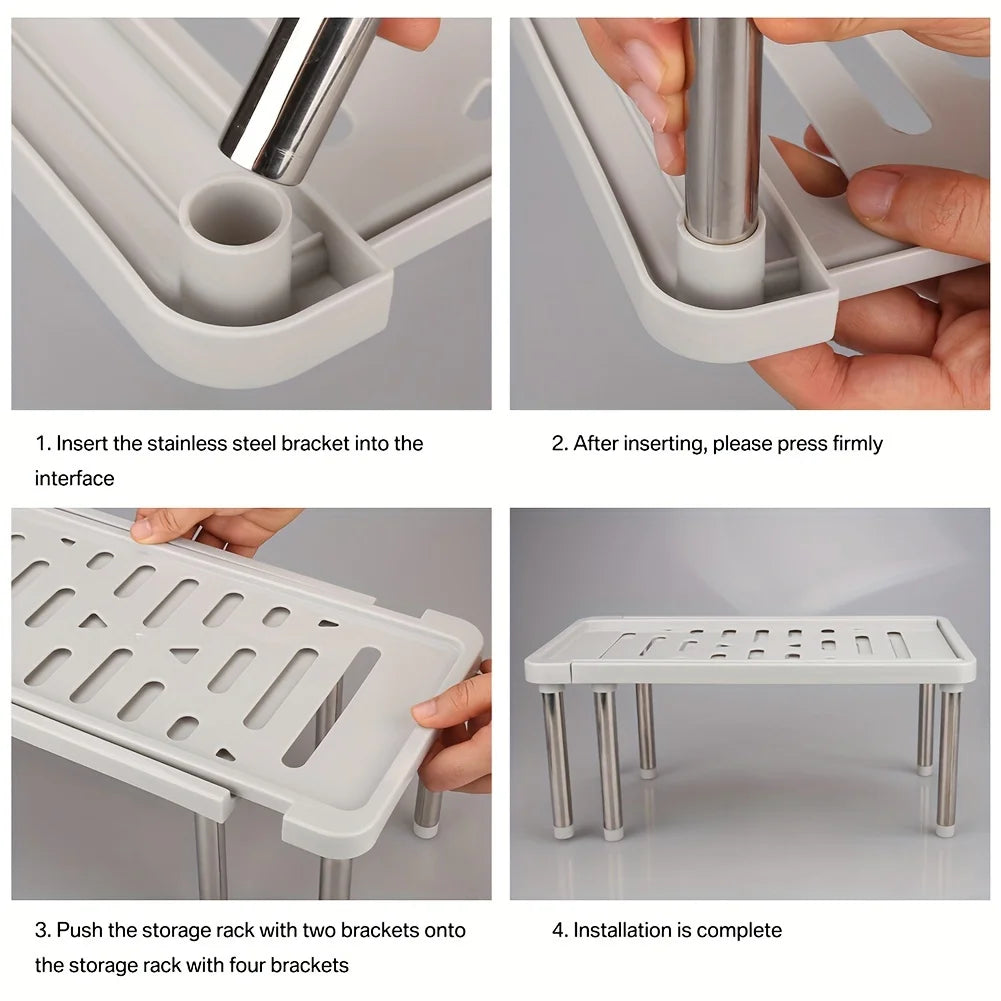 1. Insert the stainless steel bracket into the interface

2. After inserting, please press firmly

3. Push the storage rack with two brackets onto the storage rack with four brackets

4. Installation is complete