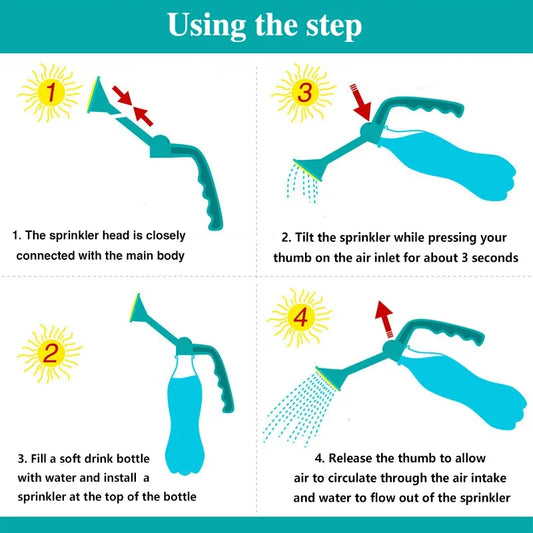 Using the step

1

1. The sprinkler head is closely connected with the main body

3

2. Tilt the sprinkler while pressing your thumb on the air inlet for about 3 seconds

2

3. Fill a soft drink bottle with water and install a sprinkler at the top of the bottle

4

4. Release the thumb to allow air to circulate through the air intake and water to flow out of the sprinkler