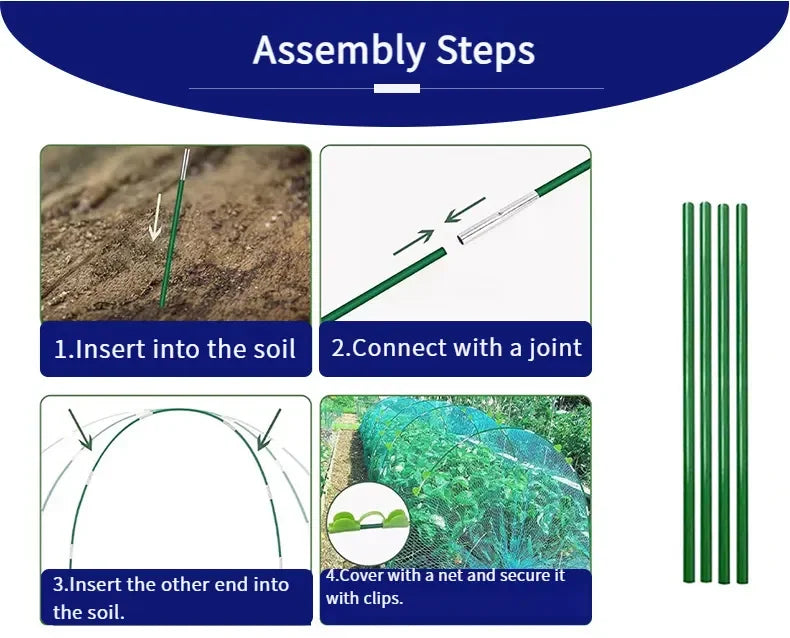 Assembly Steps

1.Insert into the soil

2.Connect with a joint

3.Insert the other end into the soil.

4.Cover with a net and secure it with clips.