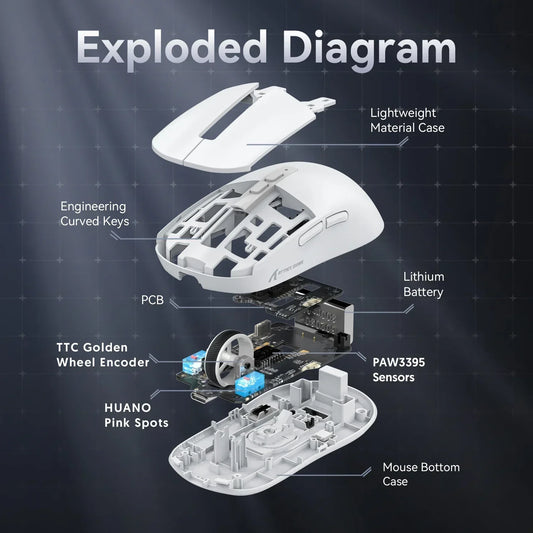 Exploded Diagram

Lightweight Material Case

Engineering Curved Keys

ATTACK SHARK

Lithium Battery

PCB

TTC Golden Wheel Encoder

PAW3395 Sensors

HUANO Pink Spots

Mouse Bottom Case