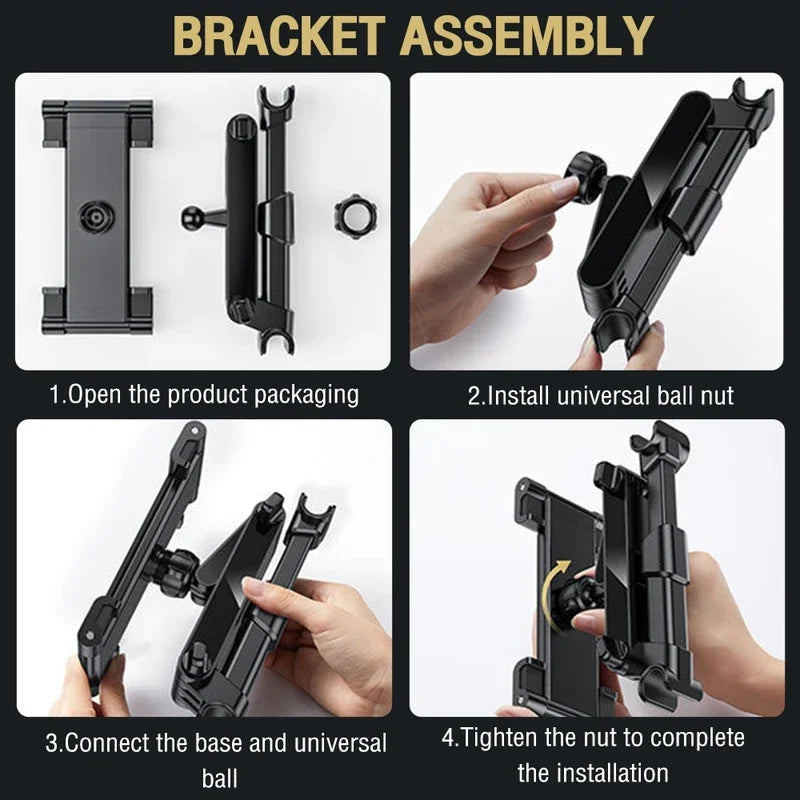 BRACKET ASSEMBLY

1.Open the product packaging

2.Install universal ball nut

3.Connect the base and universal ball

4.Tighten the nut to complete the installation