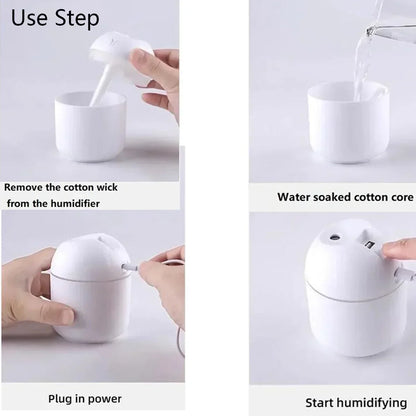 Use Step

Remove the cotton wick from the humidifier

Water soaked cotton core

Plug in power

Start humidifying