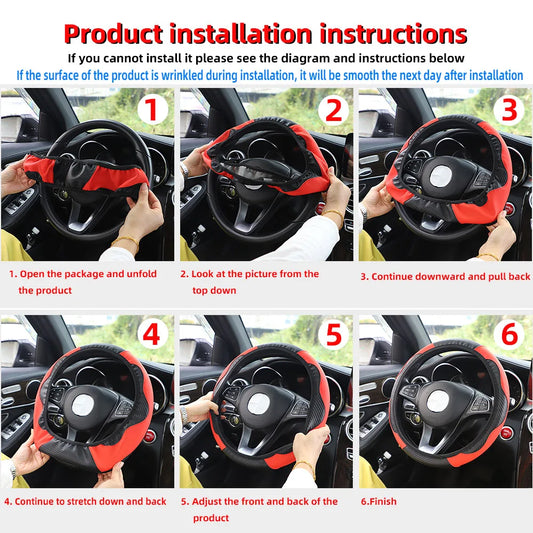 Product installation instructions

If you cannot install it please see the diagram and instructions below

If the surface of the product is wrinkled during installation, it will be smooth the next day after installation

1

2

3

1. Open the package and unfold the product

2. Look at the picture from the top down

3. Continue downward and pull back

4

5

6

4. Continue to stretch down and back

5. Adjust the front and back of the product

6.Finish