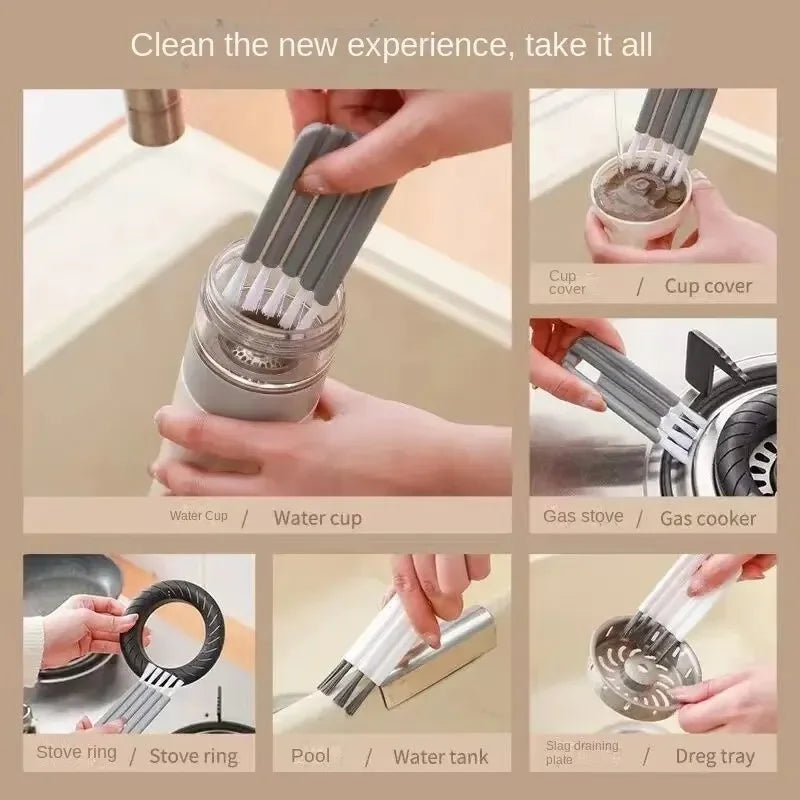 Clean the new experience, take it all

Water Cup / Water cup

Cup cover / Cup cover

Gas stove / Gas cooker

Stove ring / Stove ring

Pool / Water tank

Slag draining plate / Dreg tray