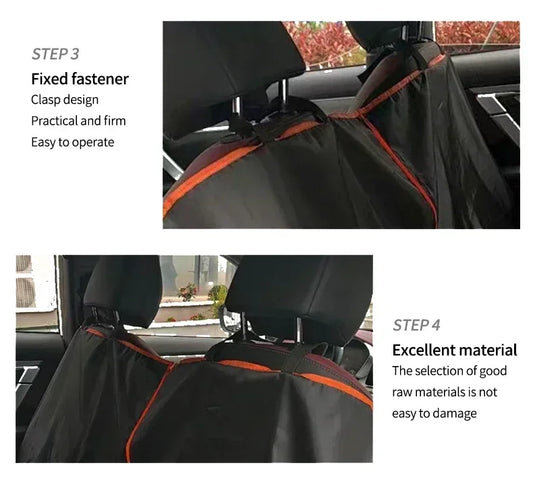 STEP 3

Fixed fastener

Clasp design
Practical and firm
Easy to operate

STEP 4

Excellent material

The selection of good raw materials is not easy to damage