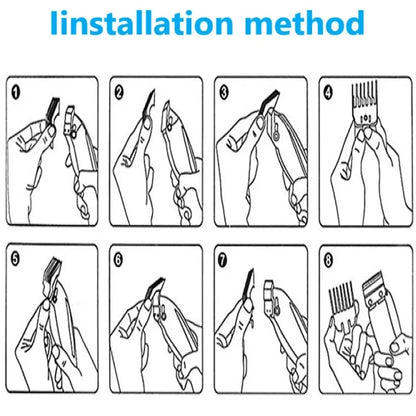 Iinstallation method

1

2

3

4

5

6

7

8