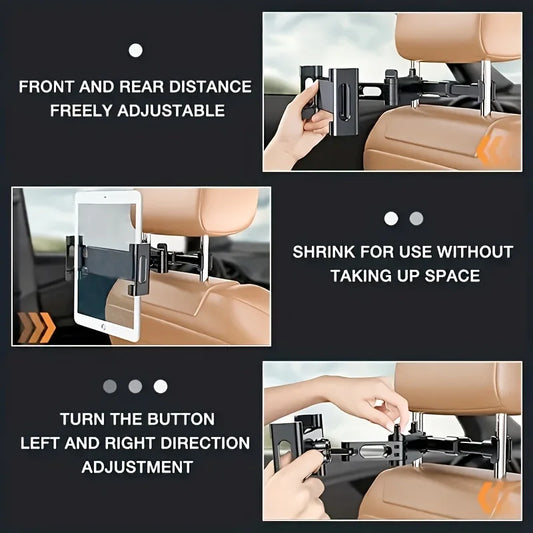 FRONT AND REAR DISTANCE FREELY ADJUSTABLE

SHRINK FOR USE WITHOUT TAKING UP SPACE

TURN THE BUTTON LEFT AND RIGHT DIRECTION ADJUSTMENT