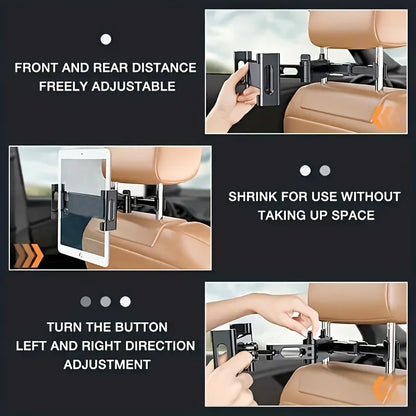 FRONT AND REAR DISTANCE FREELY ADJUSTABLE

SHRINK FOR USE WITHOUT TAKING UP SPACE

TURN THE BUTTON LEFT AND RIGHT DIRECTION ADJUSTMENT