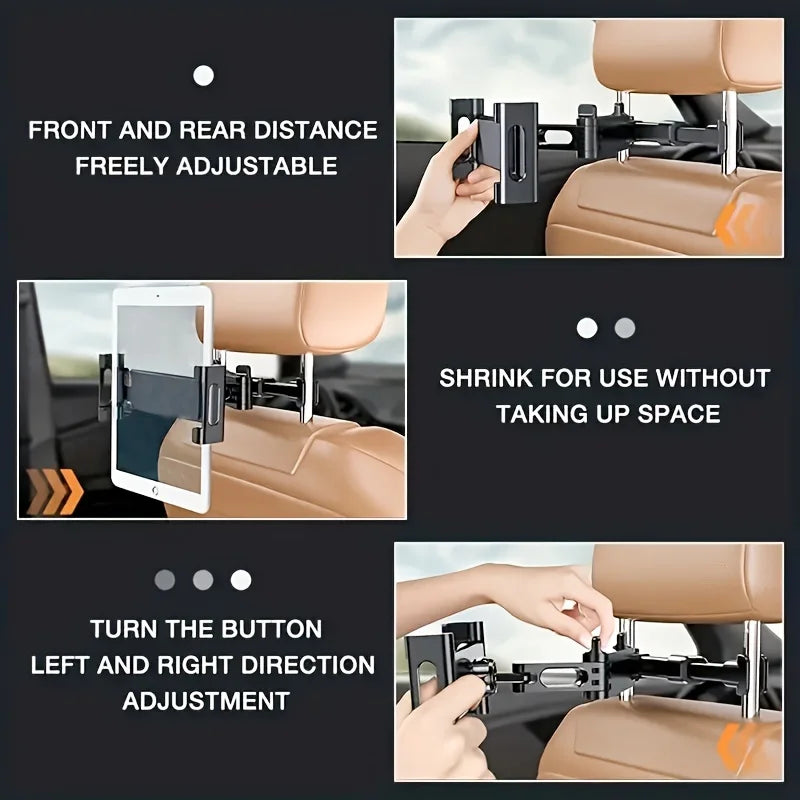 FRONT AND REAR DISTANCE FREELY ADJUSTABLE

SHRINK FOR USE WITHOUT TAKING UP SPACE

TURN THE BUTTON LEFT AND RIGHT DIRECTION ADJUSTMENT