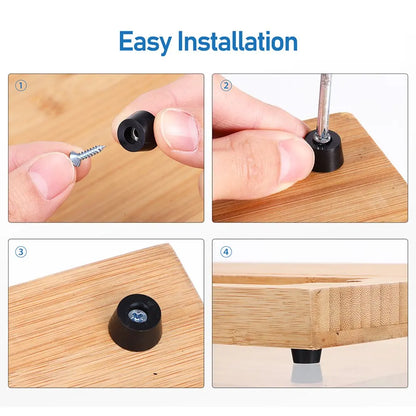 Easy Installation

①

②

③

④