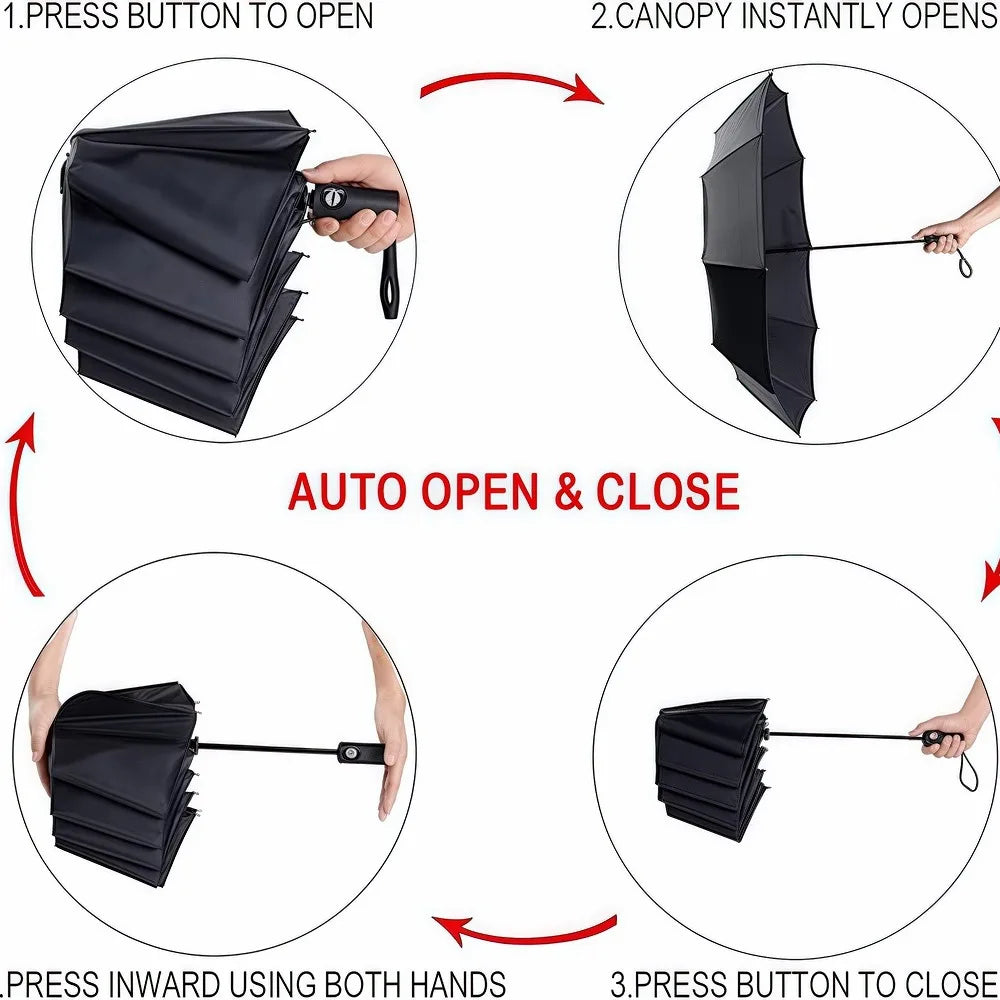 1.PRESS BUTTON TO OPEN

2.CANOPY INSTANTLY OPENS

AUTO OPEN & CLOSE

.PRESS INWARD USING BOTH HANDS

3.PRESS BUTTON TO CLOSE