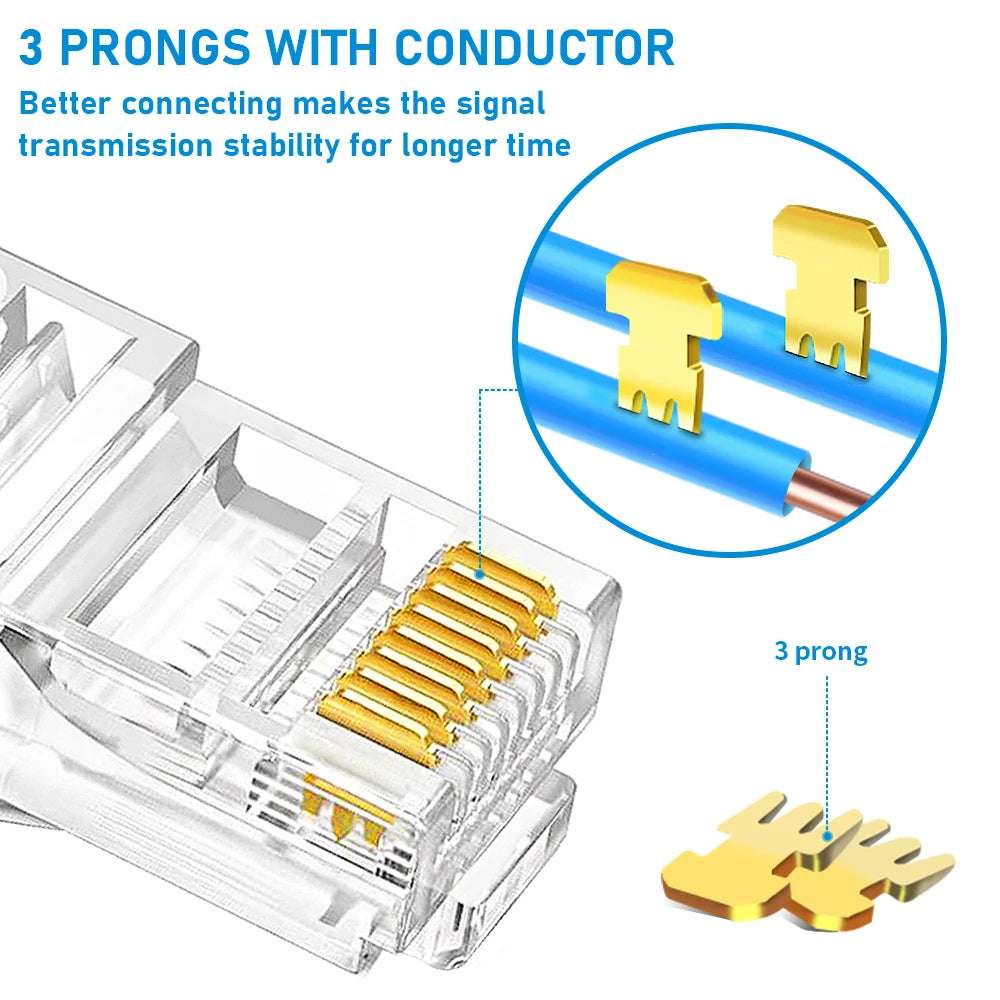 3 PRONGS WITH CONDUCTOR

Better connecting makes the signal transmission stability for longer time

3 prong