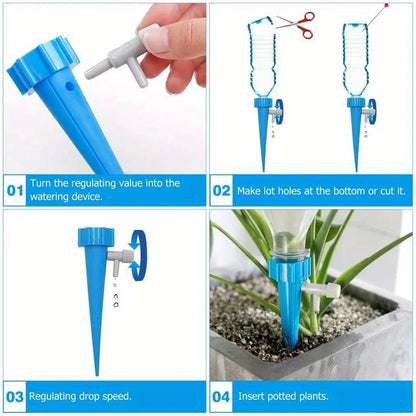 01 Turn the regulating value into the watering device.

02 Make lot holes at the bottom or cut it.

03 Regulating drop speed.

04 Insert potted plants.