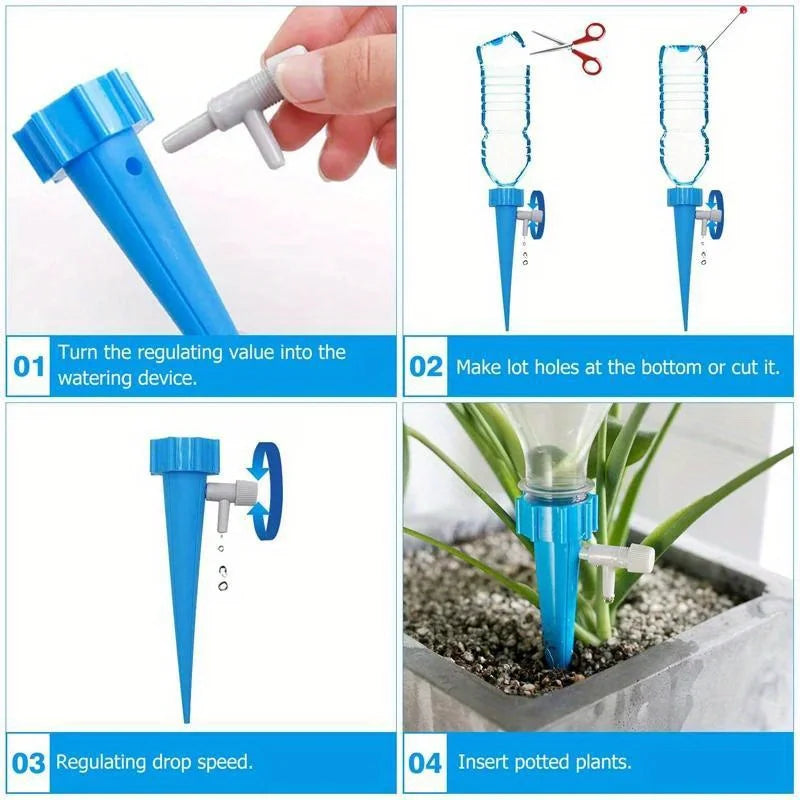 01 Turn the regulating value into the watering device.

02 Make lot holes at the bottom or cut it.

03 Regulating drop speed.

04 Insert potted plants.